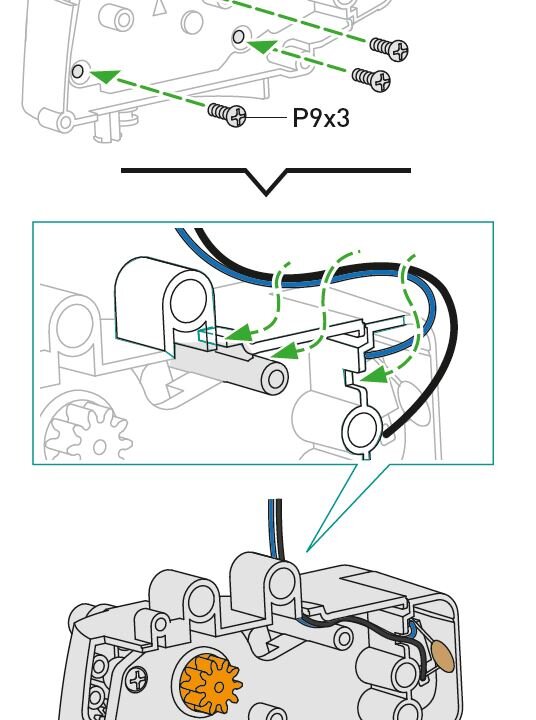 P9x3