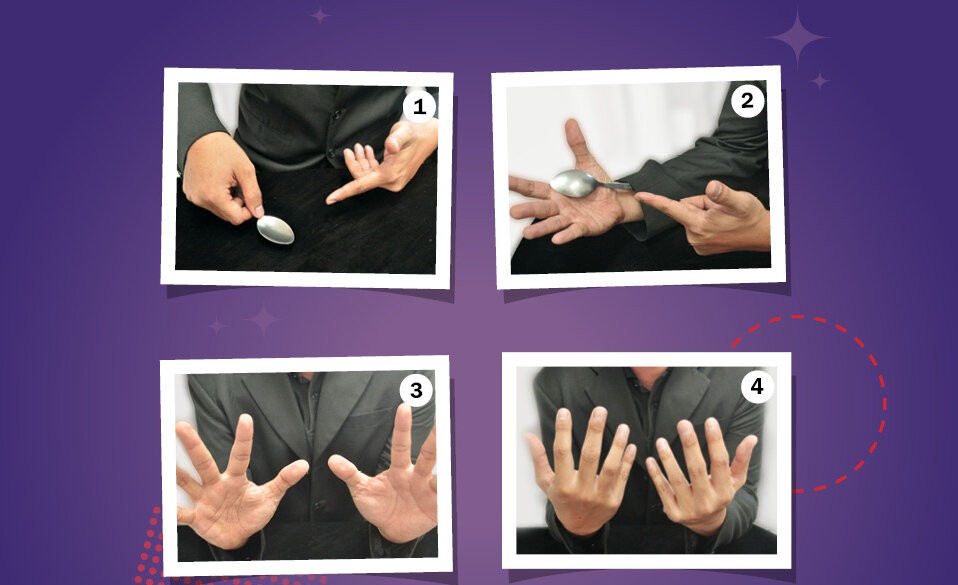 1

2

3

4